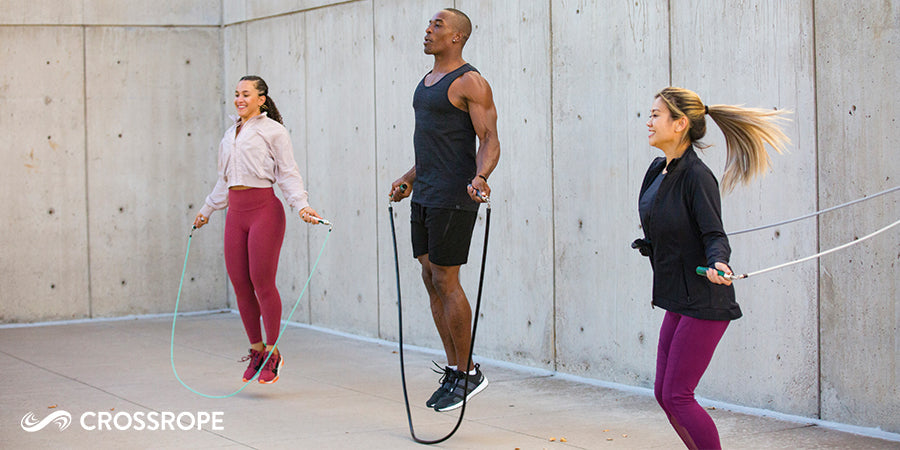 CROSSROPE